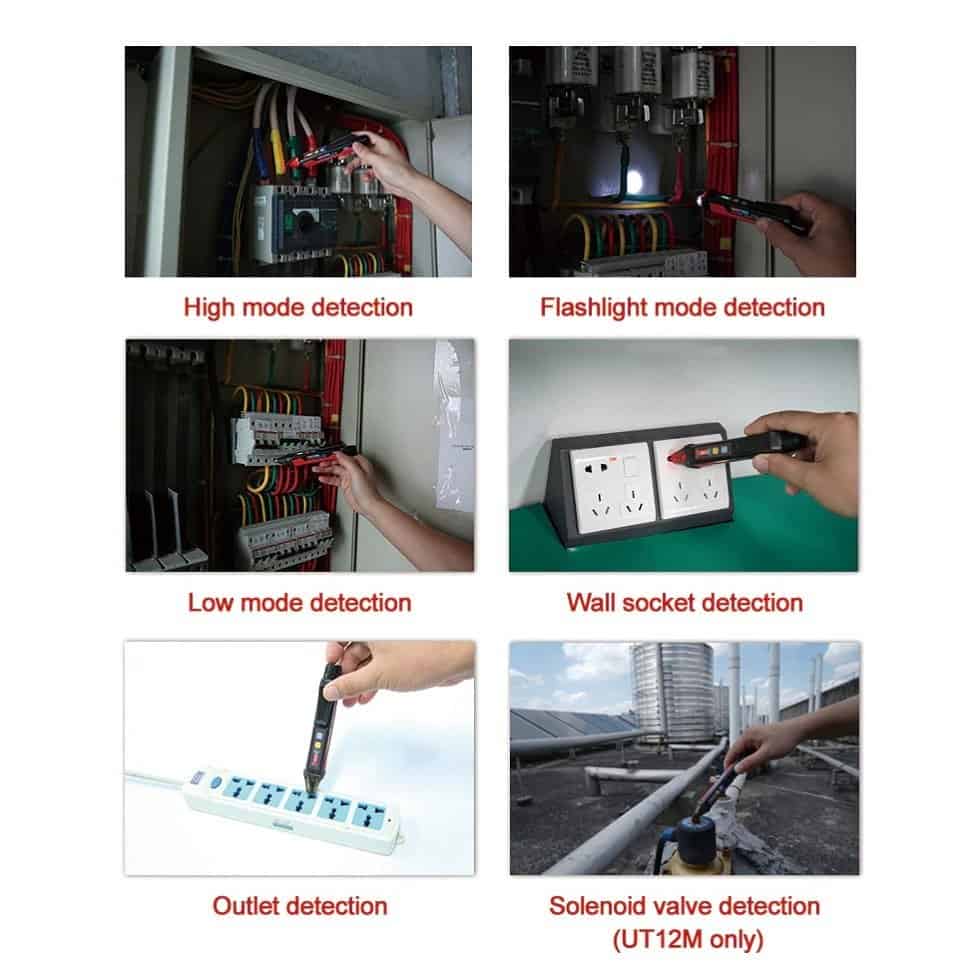 High mode detection

Flashlight mode detection

Low mode detection

Wall socket detection

Outlet detection

Solenoid valve detection (UT12M only)